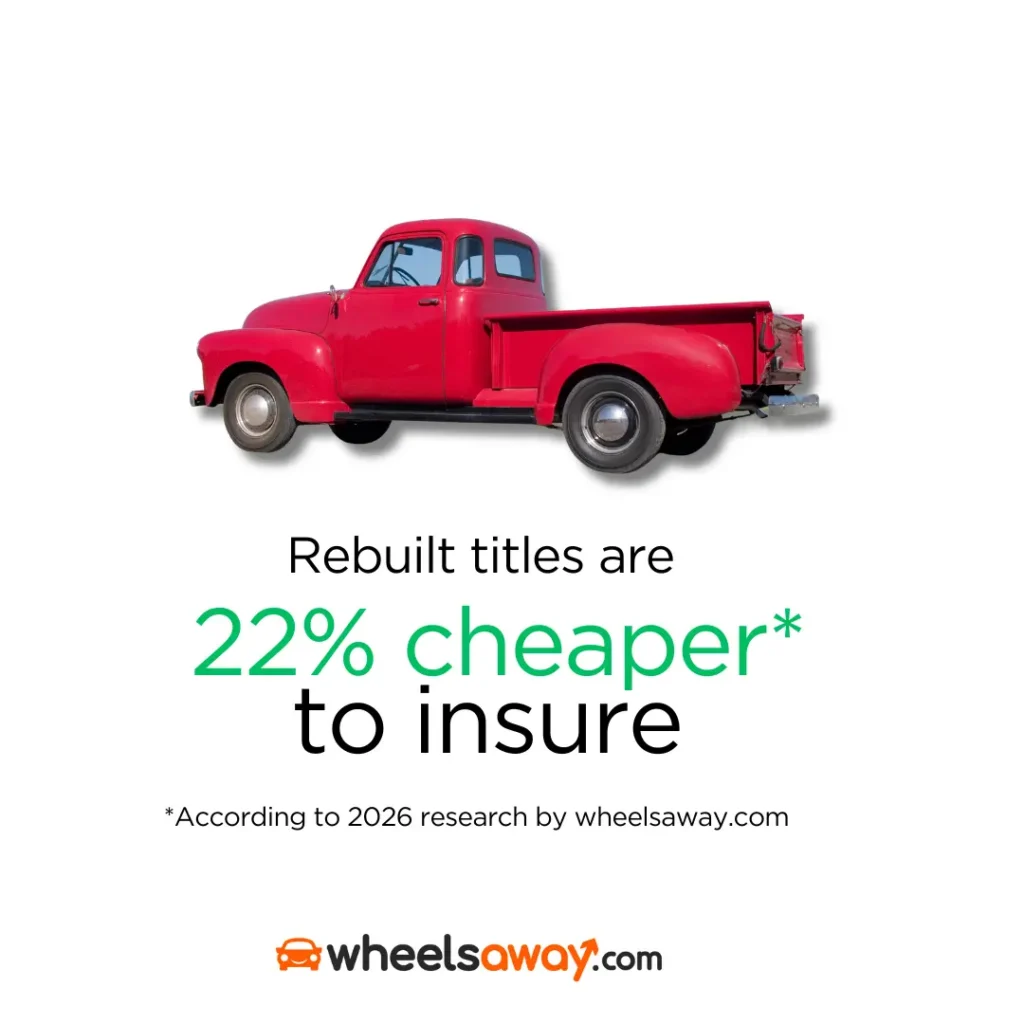 Rebuilt titles are
22% cheaper*
to insure

*According to 2026 research by wheelsaway.com

wheelsaway.com